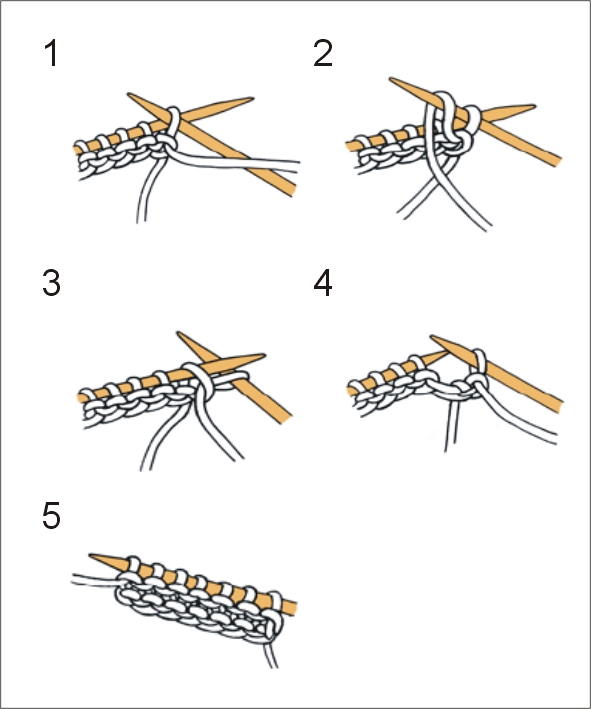 1

2

3

4

5