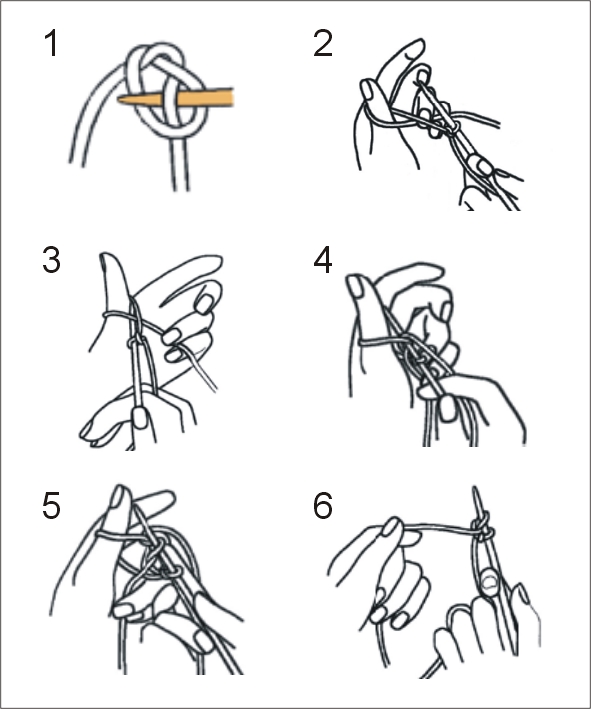 1
2
3
4
5
6